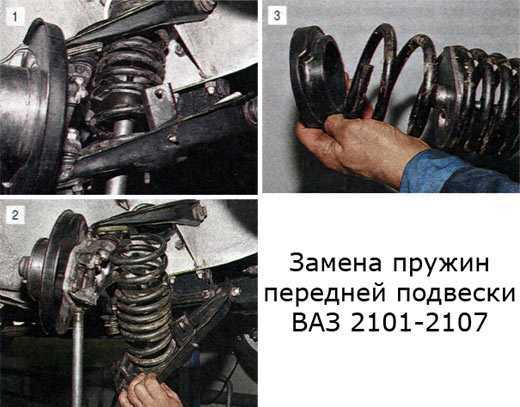 1

3

2

Замена пружин передней подвески ВАЗ 2101-2107