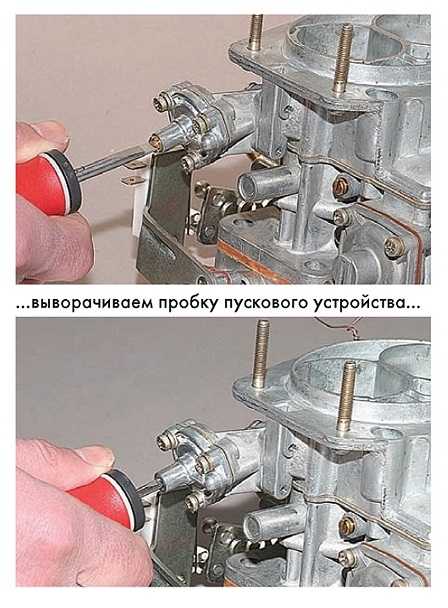 ...выворачиваем пробку пускового устройства...